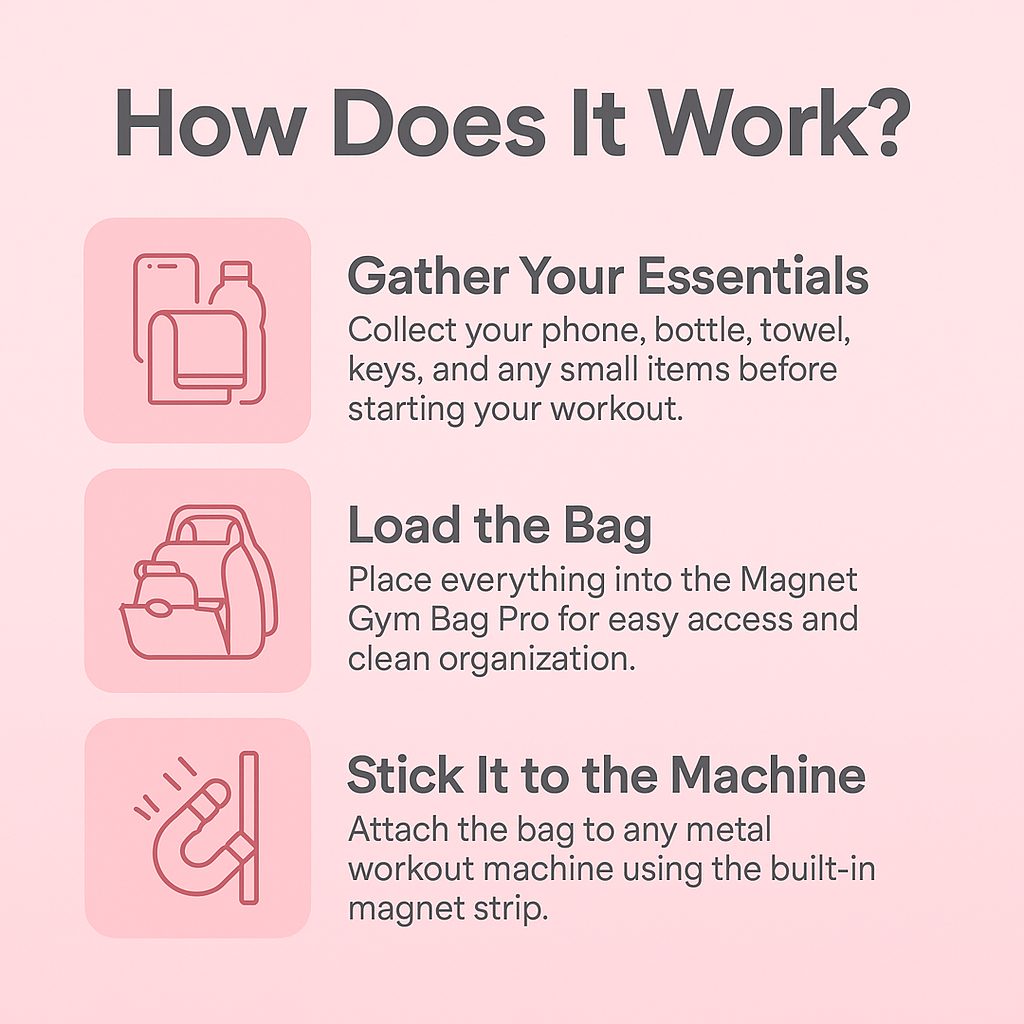 How Does It Work?

Gather Your Essentials

Collect your phone, bottle, towel, keys, and any small items before starting your workout.

Load the Bag

Place everything into the Magnet Gym Bag Pro for easy access and clean organization.

Stick It to the Machine

Attach the bag to any metal workout machine using the built-in magnet strip.